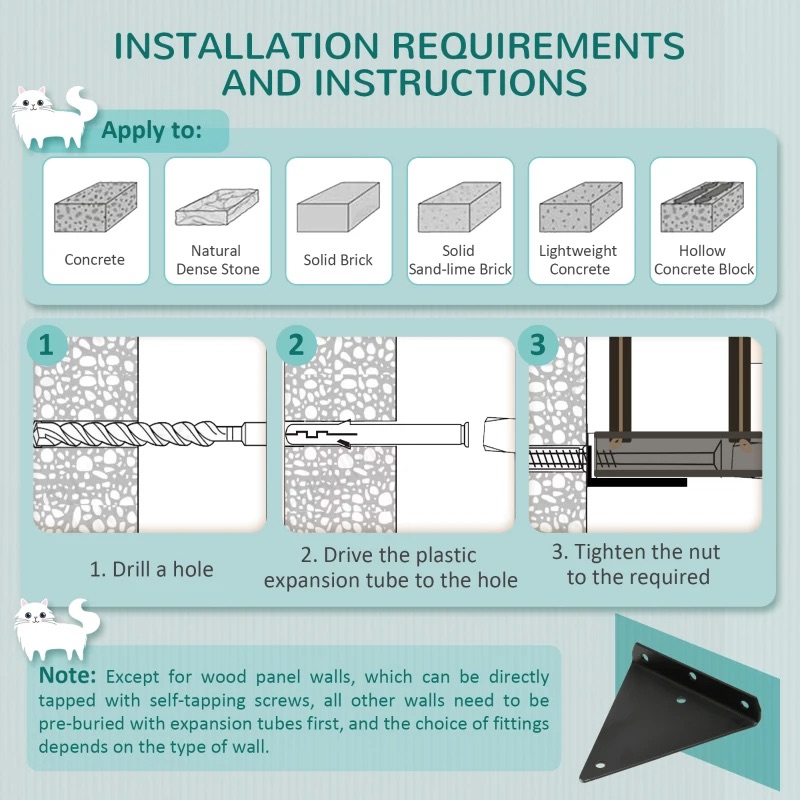 INSTALLATION REQUIREMENTS AND INSTRUCTIONS

Apply to:

Concrete

Natural Dense Stone

Solid Brick

Solid Sand-lime Brick

Lightweight Concrete

Hollow Concrete Block

1

2

3

1. Drill a hole

2. Drive the plastic expansion tube to the hole

3. Tighten the nut to the required

Note: Except for wood panel walls, which can be directly tapped with self-tapping screws, all other walls need to be pre-buried with expansion tubes first, and the choice of fittings depends on the type of wall.